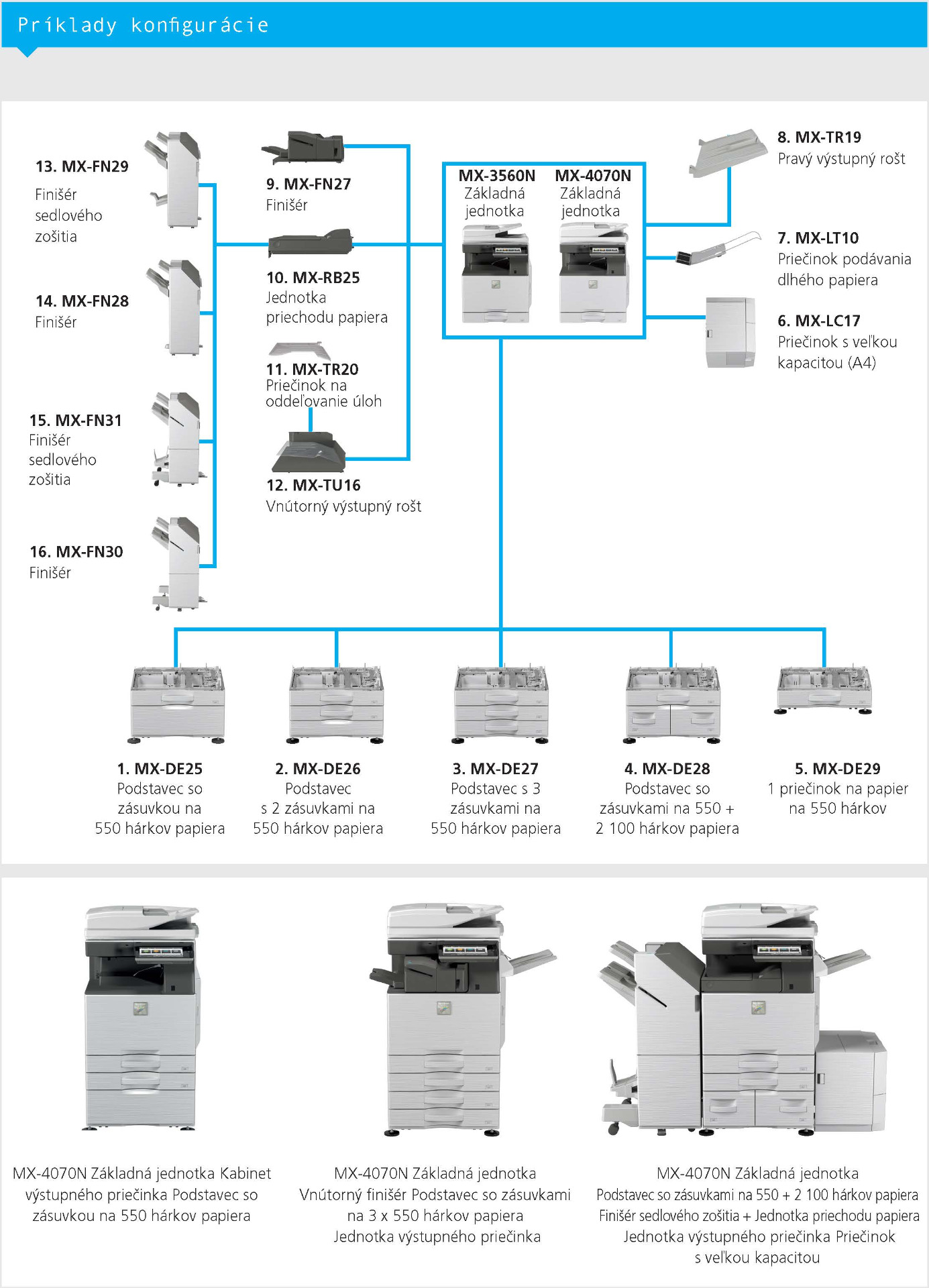 Príklady konfigurácie

13. MX-FN29
Finišér sedlového zošitia

14. MX-FN28
Finišér

15. MX-FN31
Finišér sedlového zošitia

16. MX-FN30
Finišér

9. MX-FN27
Finišér

10. MX-RB25
Jednotka priechodu papiera

11. MX-TR20
Priečinok na oddeľovanie úloh

12. MX-TU16
Vnútorný výstupný rošt

MX-3560N
Základná jednotka

MX-4070N
Základná jednotka

8. MX-TR19
Pravý výstupný rošt

7. MX-LT10
Priečinok podávania dlhého papiera

6. MX-LC17
Priečinok s veľkou kapacitou (A4)

1. MX-DE25
Podstavec so zásuvkou na 550 hárkov papiera

2. MX-DE26
Podstavec s 2 zásuvkami na 550 hárkov papiera

3. MX-DE27
Podstavec s 3 zásuvkami na 550 hárkov papiera

4. MX-DE28
Podstavec so zásuvkami na 550 + 2 100 hárkov papiera

5. MX-DE29
1 priečinok na papier na 550 hárkov

MX-4070N Základná jednotka Kabinet výstupného priečinka Podstavec so zásuvkou na 550 hárkov papiera

MX-4070N Základná jednotka
Vnútorný finišér Podstavec so zásuvkami na 3 x 550 hárkov papiera
Jednotka výstupného priečinka

MX-4070N Základná jednotka
Podstavec so zásuvkami na 550 + 2 100 hárkov papiera
Finišér sedlového zošitia + Jednotka priechodu papiera
Jednotka výstupného priečinka Priečinok s veľkou kapacitou